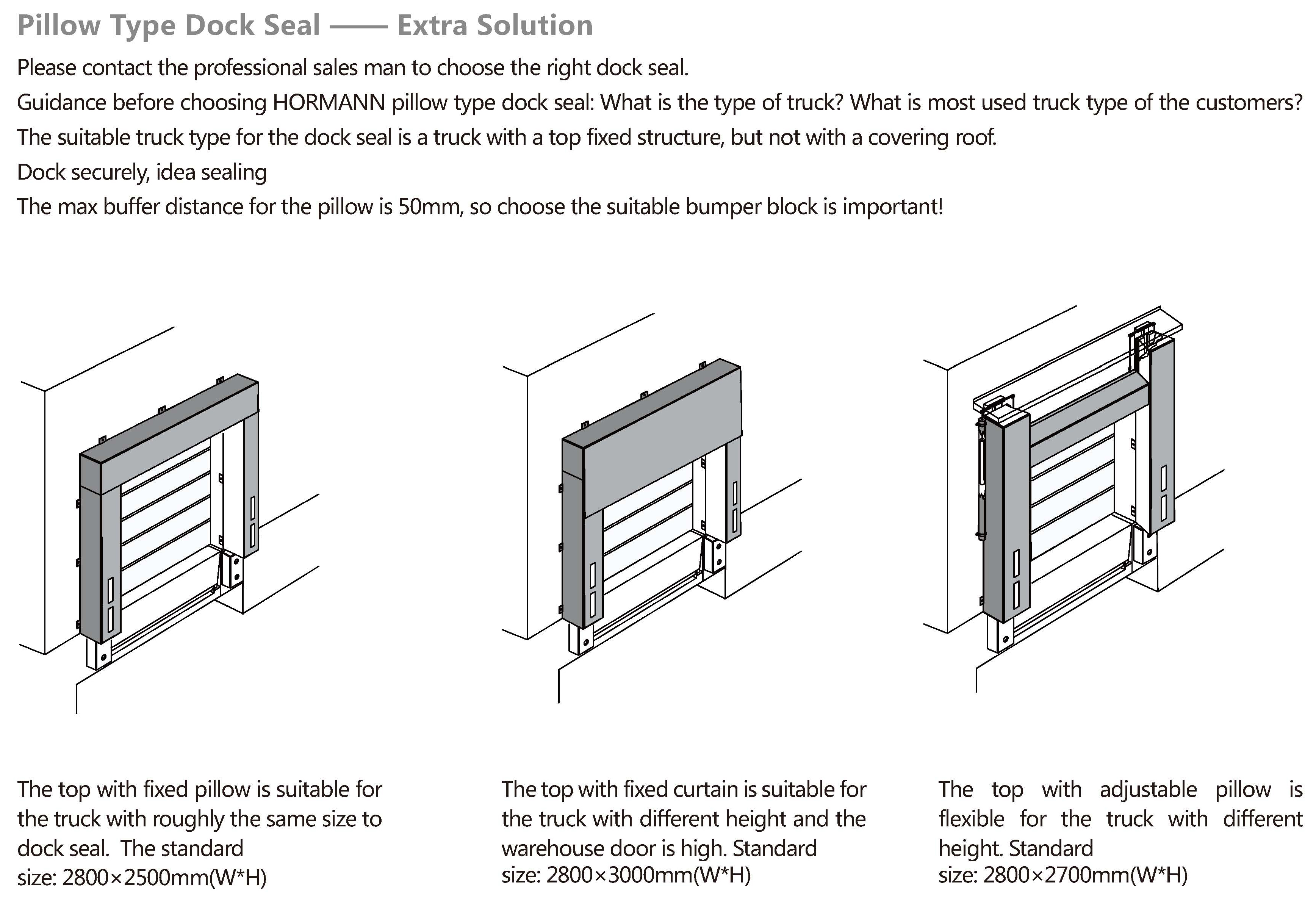 Pillow Type Dock Seal —— Extra Solution

Please contact the professional sales man to choose the right dock seal.

Guidance before choosing HORMANN pillow type dock seal: What is the type of truck? What is most used truck type of the customers?

The suitable truck type for the dock seal is a truck with a top fixed structure, but not with a covering roof.

Dock securely, idea sealing

The max buffer distance for the pillow is 50mm, so choose the suitable bumper block is important!

The top with fixed pillow is suitable for the truck with roughly the same size to dock seal. The standard size: 2800×2500mm(W*H)

The top with fixed curtain is suitable for the truck with different height and the warehouse door is high. Standard size: 2800×3000mm(W*H)

The top with adjustable pillow is flexible for the truck with different height. Standard size: 2800×2700mm(W*H)